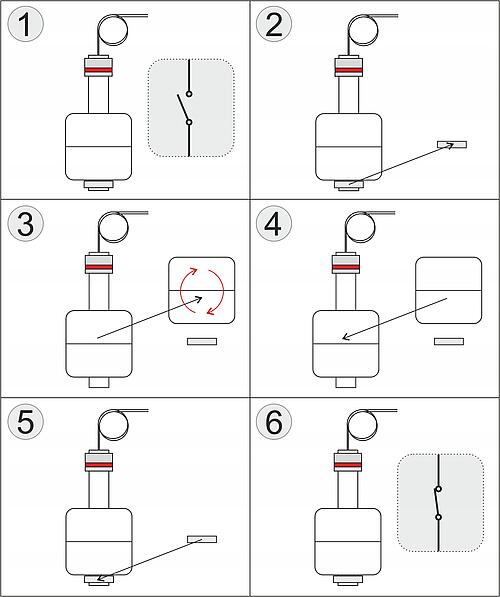 1
2
3
4
5
6