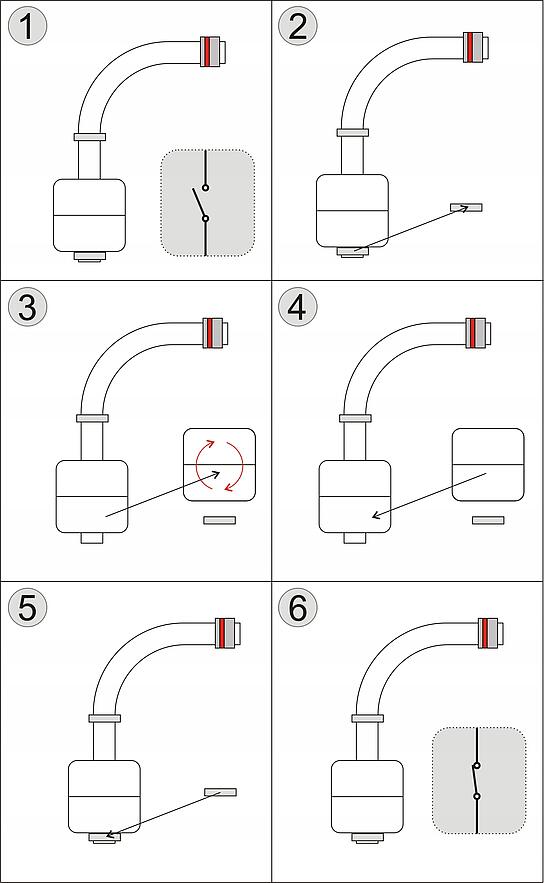 1

2

3

4

5

6