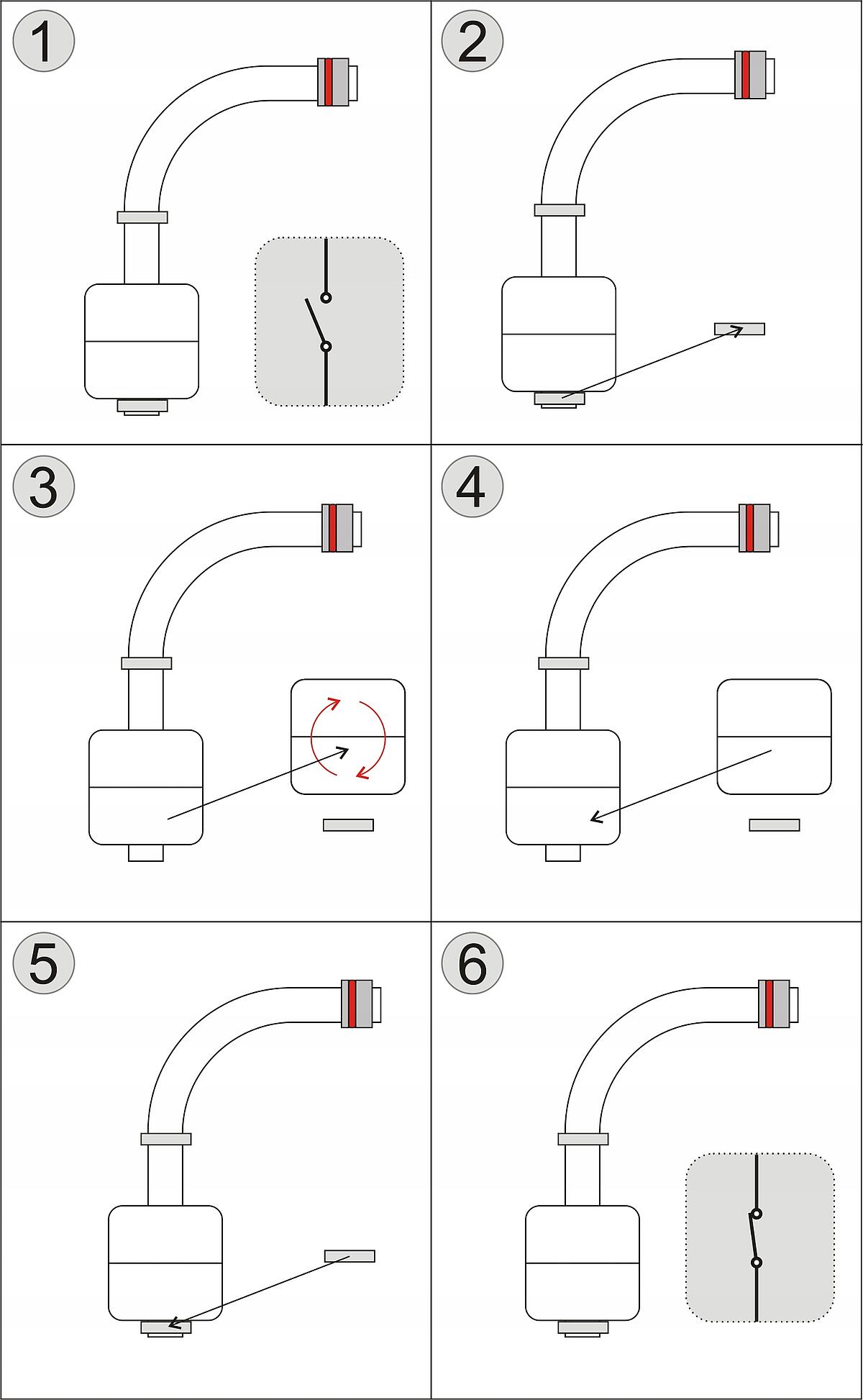 1

2

3

4

5

6