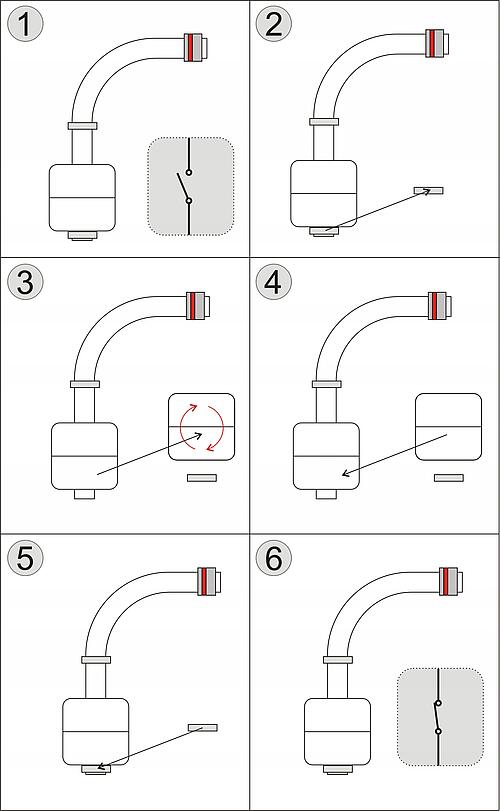 1

2

3

4

5

6