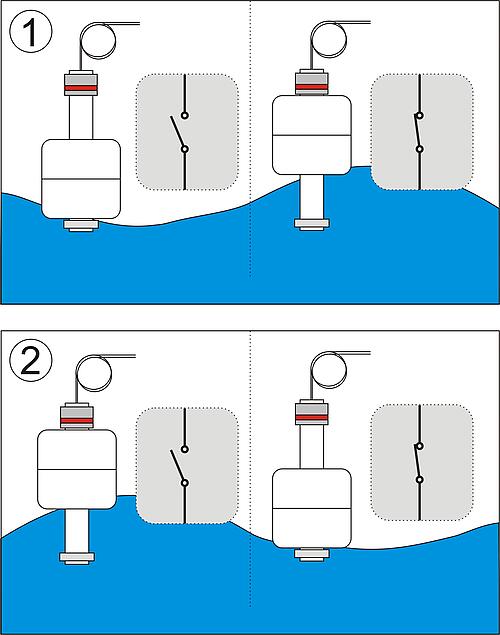 1

2