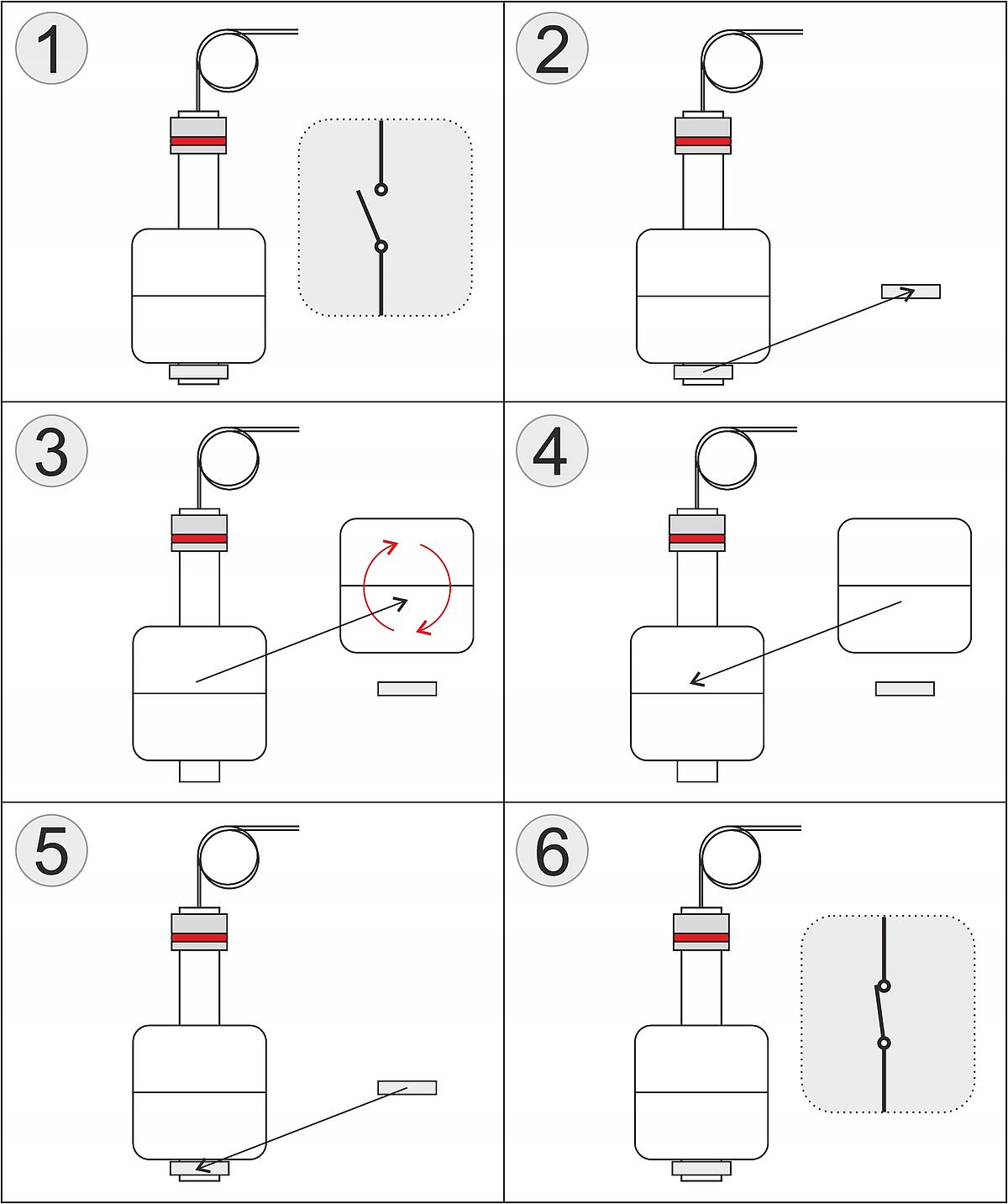 1

2

3

4

5

6