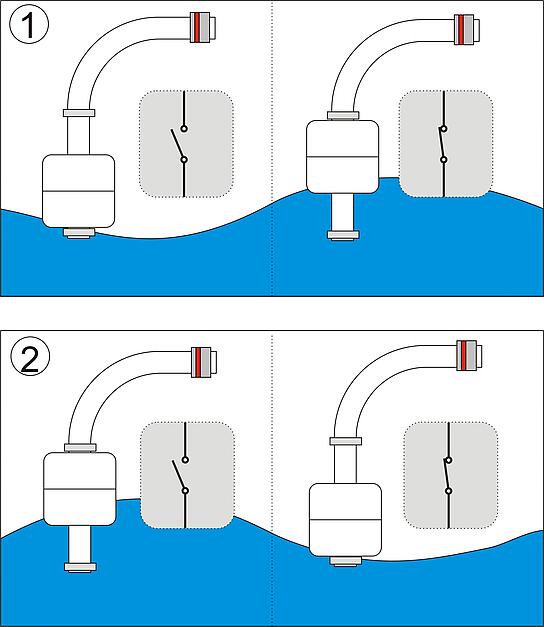 1

2