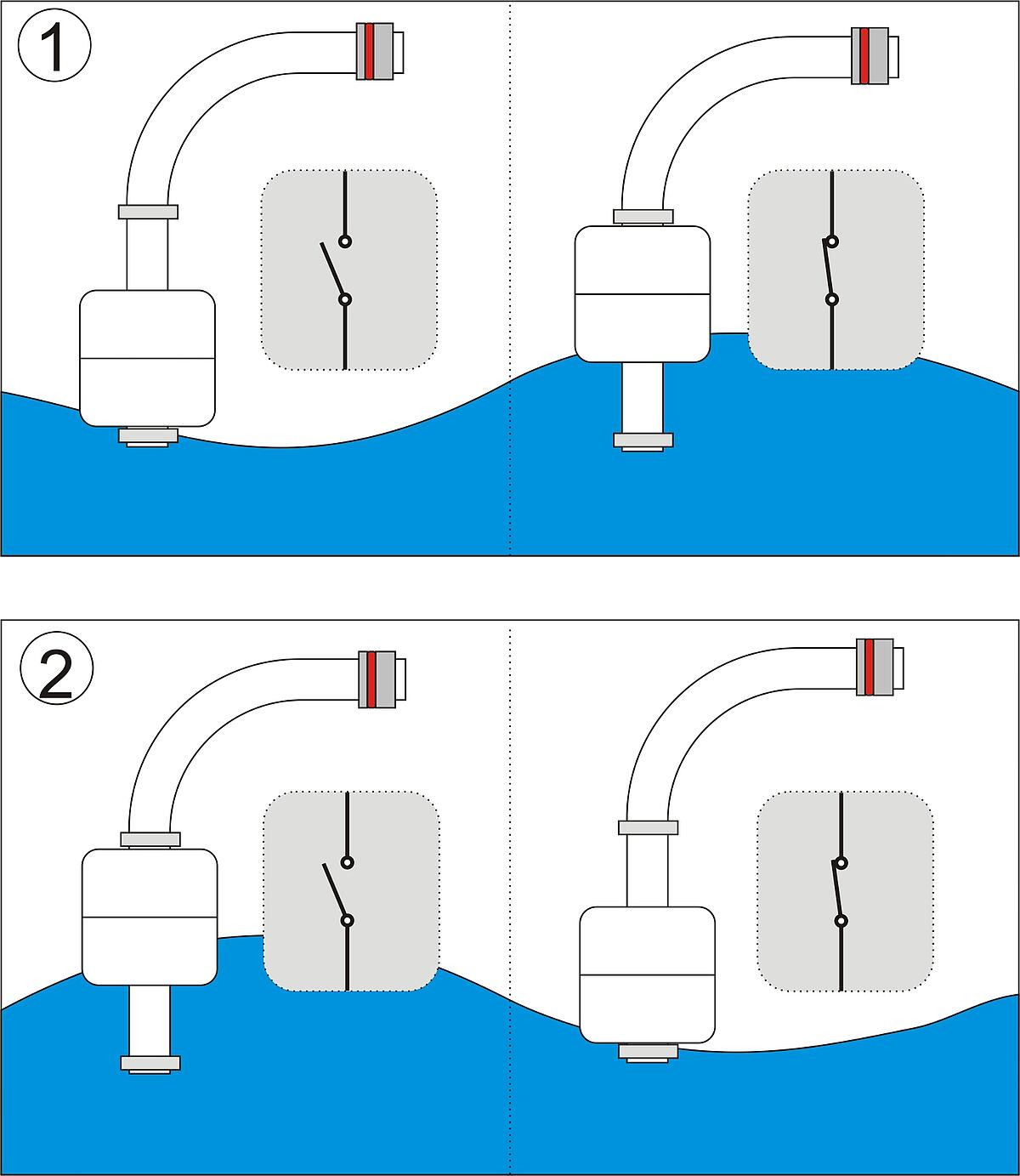 1

2