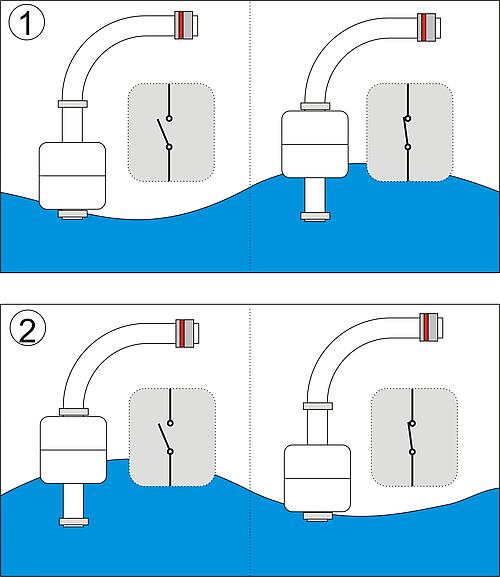 1

2