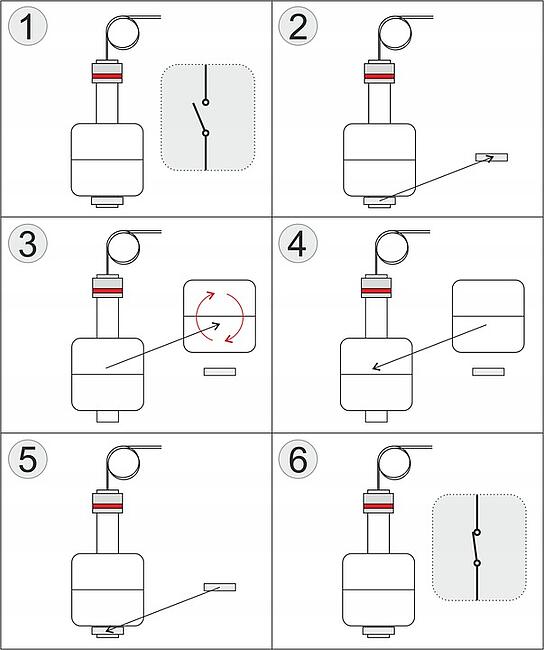 1

2

3

4

5

6