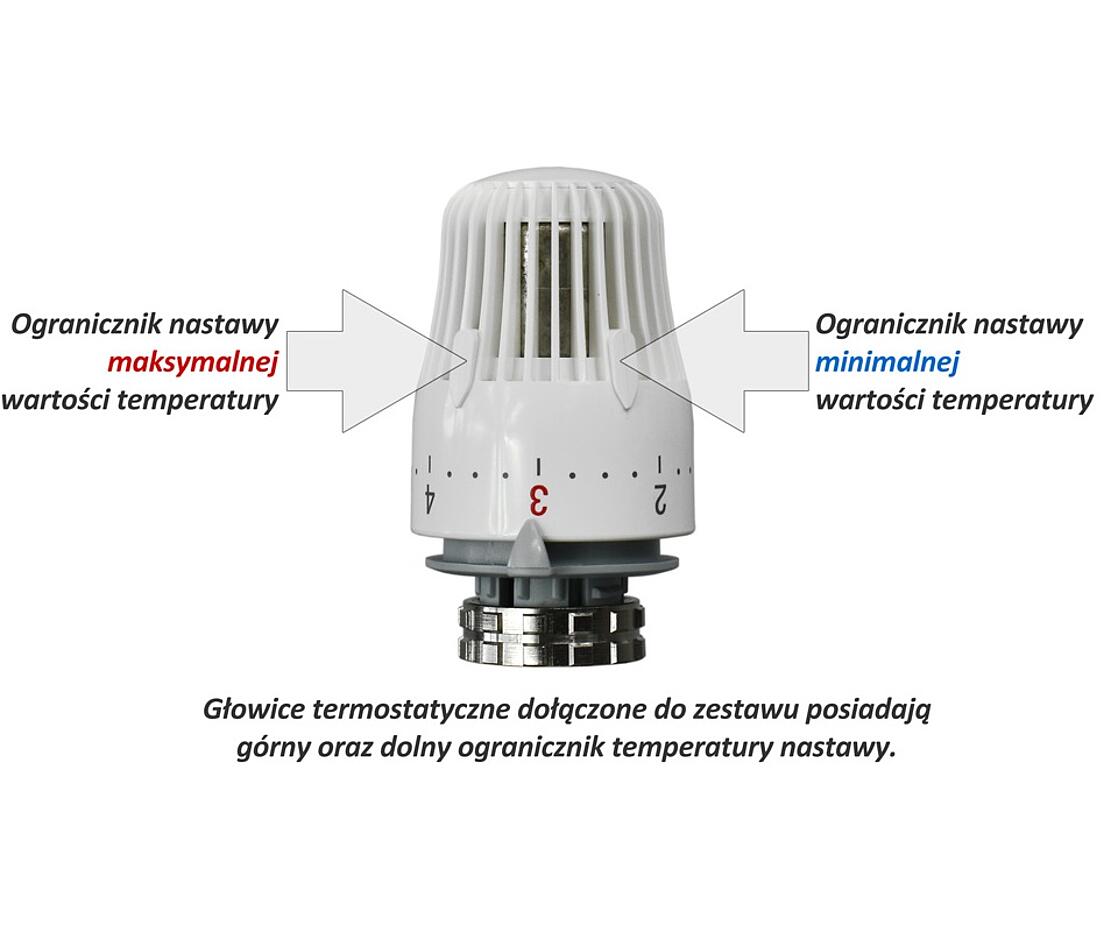 Ogranicznik nastawy
maksymalnej
wartości temperatury

Ogranicznik nastawy
minimalnej
wartości temperatury

4
3
2

Głowice termostatyczne dołączone do zestawu posiadają górny oraz dolny ogranicznik temperatury nastawy.